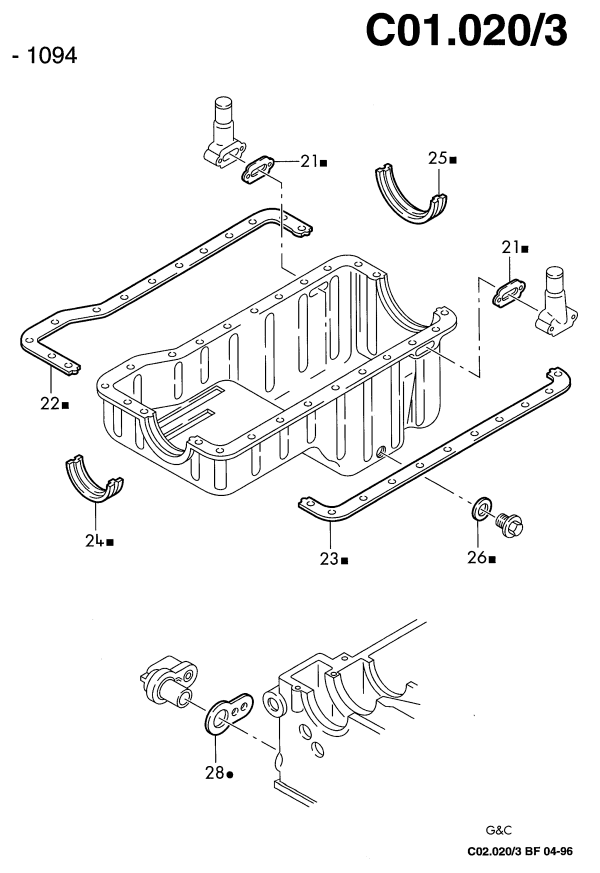 C01.020/3

- 1094

21■

25■

21■

22■

24■

23■

26■

28●

G&C

C02.020/3 BF 04-96