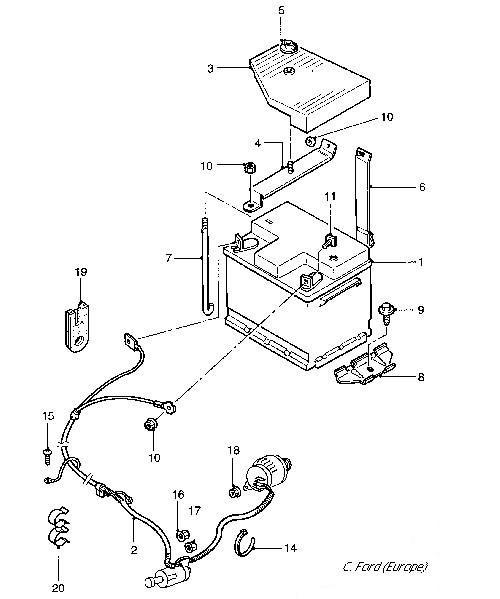 5
3
10
4
10
6
11
7
1
19
9
8
15
10
18
16
17
2
14
20
C. Ford (Europe)