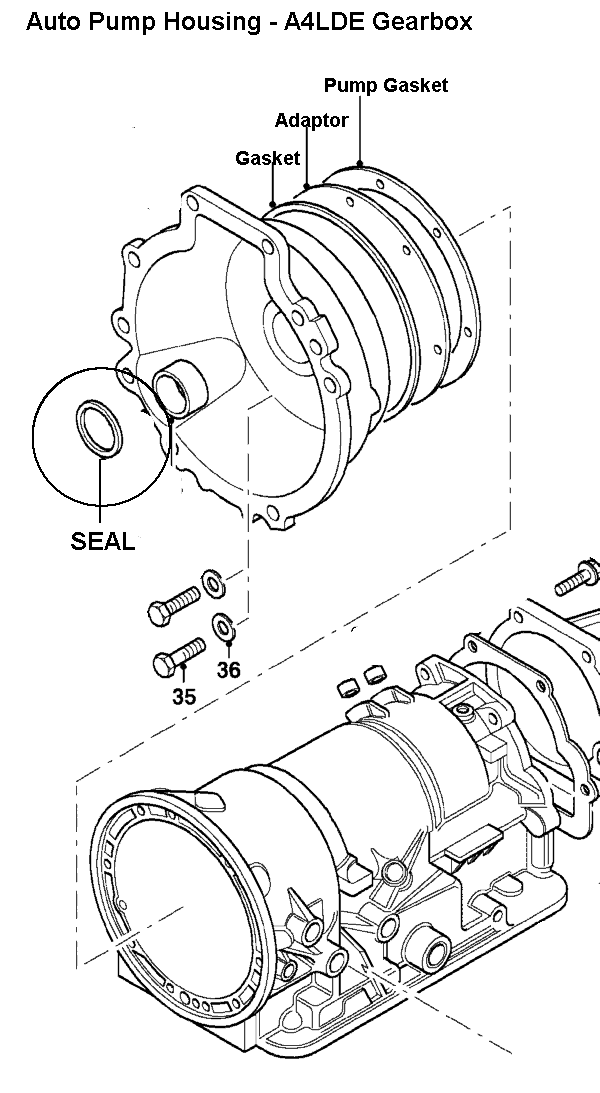 Auto Pump Housing - A4LDE Gearbox

Pump Gasket

Adaptor

Gasket

SEAL

36

35