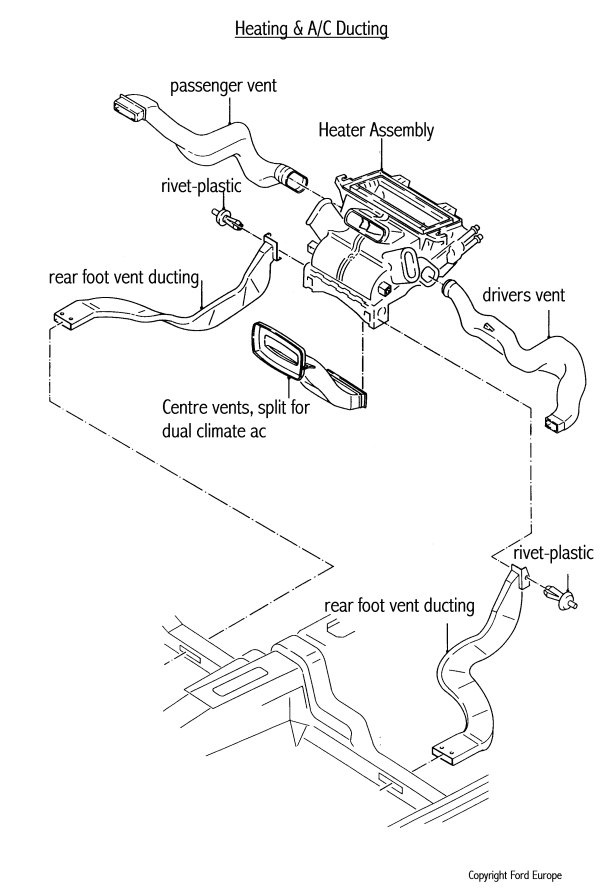 Heating & A/C Ducting

passenger vent

Heater Assembly

rivet-plastic

rear foot vent ducting

drivers vent

Centre vents, split for dual climate ac

rivet-plastic

rear foot vent ducting

Copyright Ford Europe